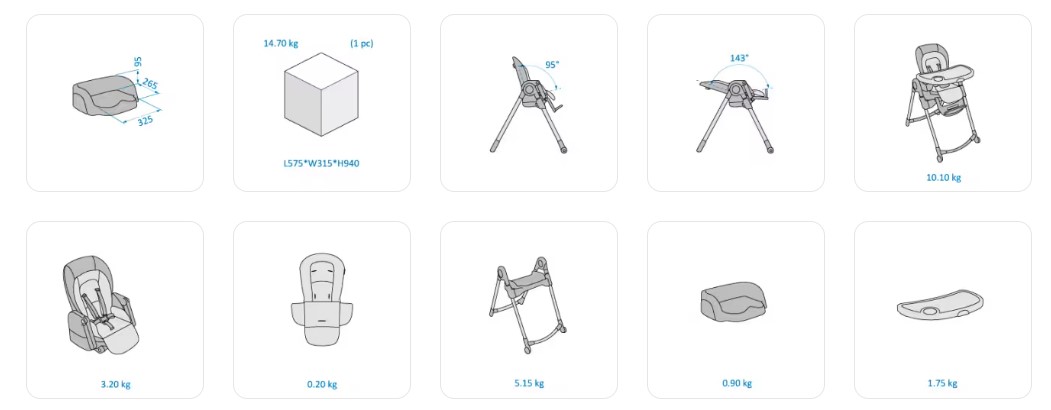 95
265
325

14.70 kg (1 pc)
L575*W315*H940

95°

143°

10.10 kg

3.20 kg

0.20 kg

5.15 kg

0.90 kg

1.75 kg